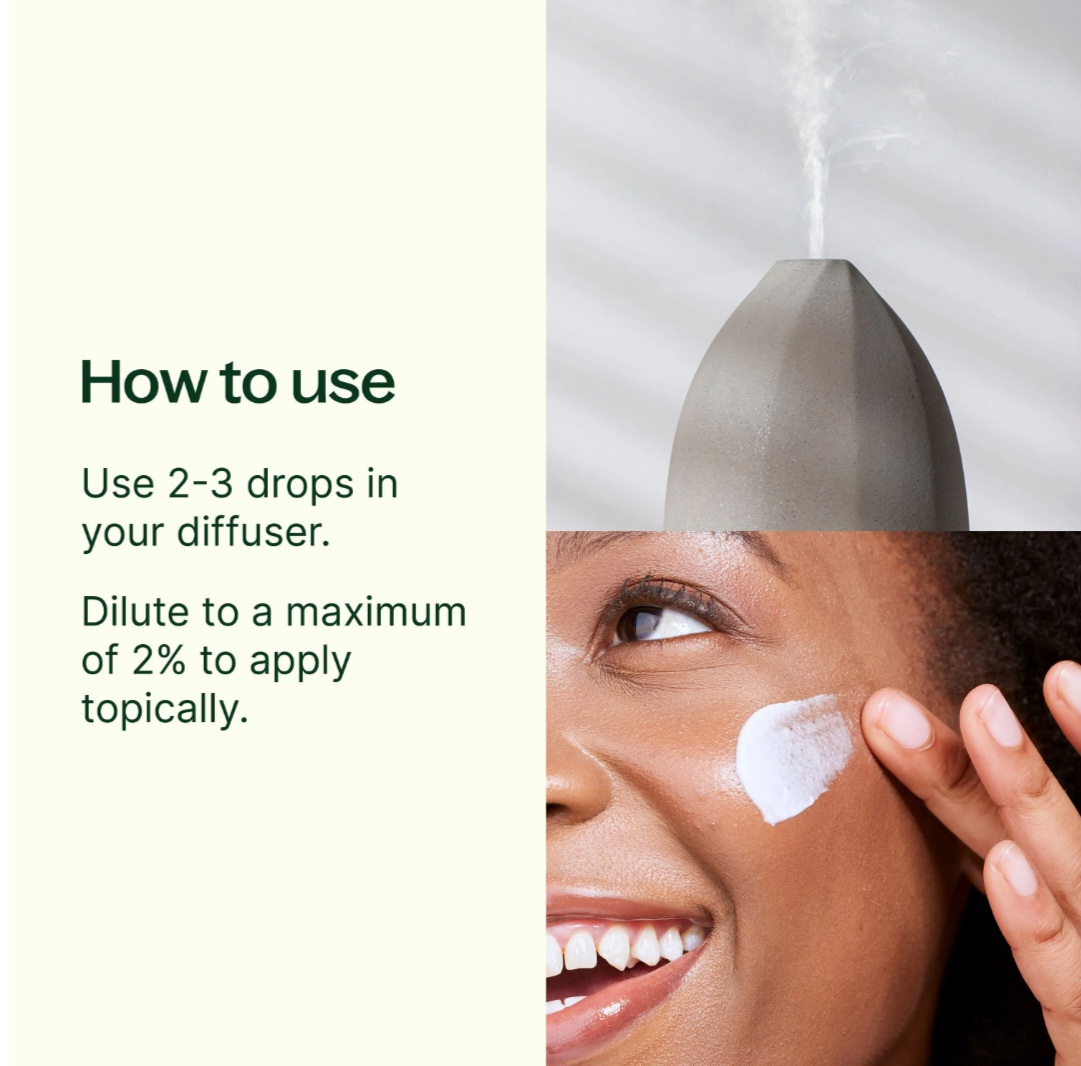 How to use

Use 2-3 drops in your diffuser.

Dilute to a maximum of 2% to apply topically.